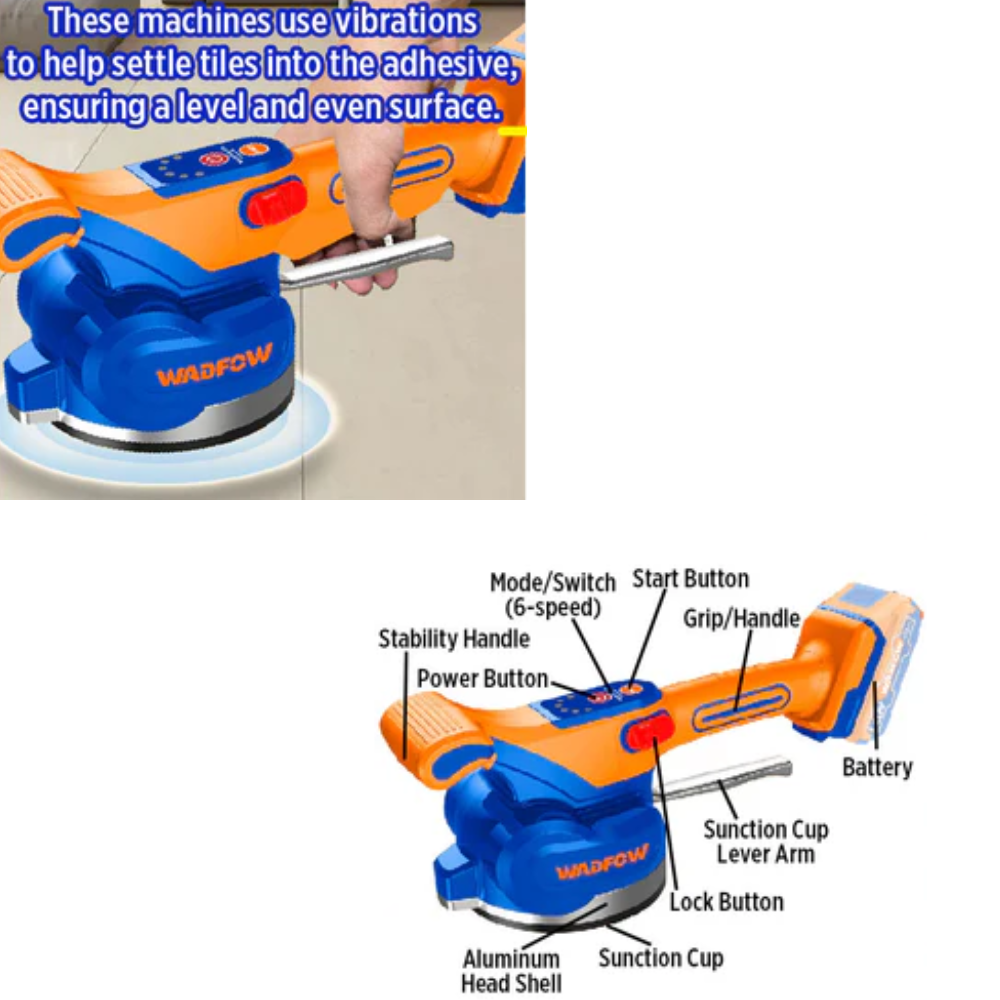 These machines use vibrations to help settle tiles into the adhesive, ensuring a level and even surface.

WADFOW

Mode/Switch (6-speed)

Start Button

Stability Handle

Grip/Handle

Power Button

Battery

Sunction Cup Lever Arm

WADFOW

Lock Button

Aluminum Head Shell

Sunction Cup