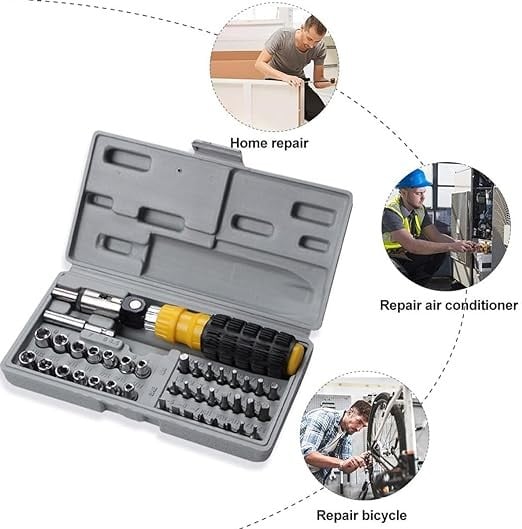 Home repair

Repair air conditioner

Repair bicycle